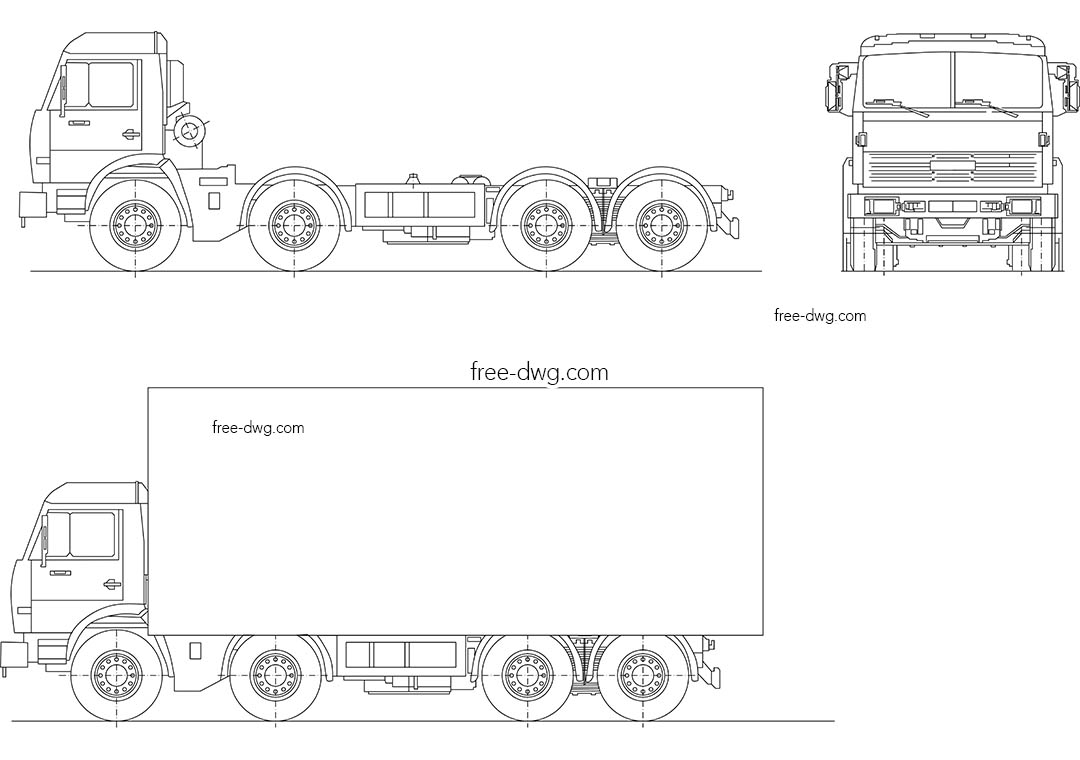 free-dwg.com

free-dwg.com

free-dwg.com