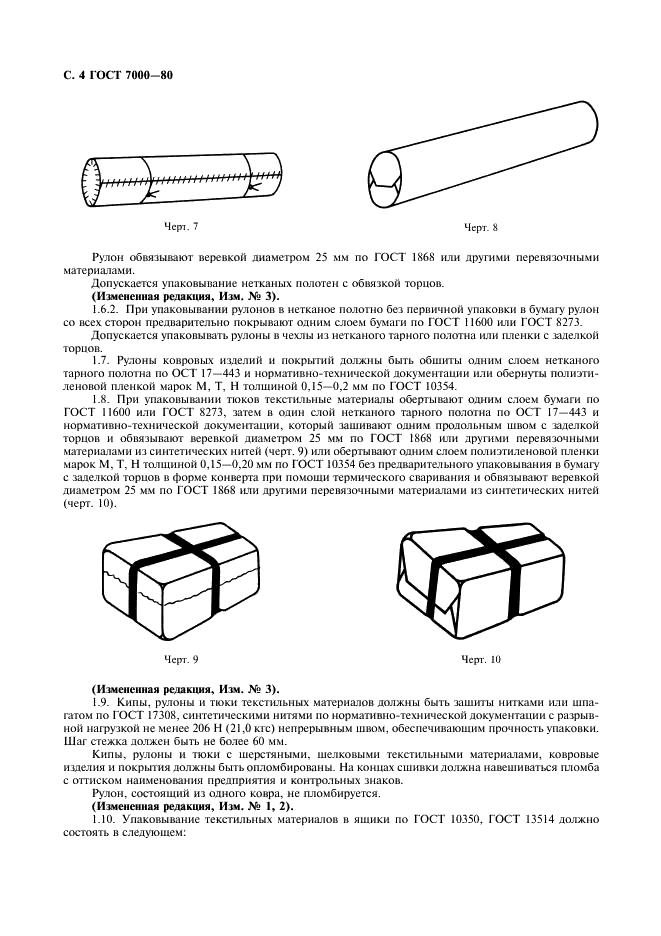 С. 4 ГОСТ 7000—80

Черт. 7

Черт. 8

Рулон обвязывают веревкой диаметром 25 мм по ГОСТ 1868 или другими перевязочными материалами.

Допускается упаковывание нетканых полотен с обвязкой торцов.

(Измененная редакция, Изм. № 3).

1.6.2. При упаковывании рулонов в нетканое полотно без первичной упаковки в бумагу рулон со всех сторон предварительно покрывают одним слоем бумаги по ГОСТ 11600 или ГОСТ 8273.

Допускается упаковывать рулоны в чехлы из нетканого тарного полотна или пленки с заделкой торцов.

1.7. Рулоны ковровых изделий и покрытий должны быть обшиты одним слоем нетканого тарного полотна по ОСТ 17—443 и нормативно-технической документации или обернуты полиэтиленовой пленкой марок М, Т, Н толщиной 0,15—0,2 мм по ГОСТ 10354.

1.8. При упаковывании тюков текстильные материалы обертывают одним слоем бумаги по ГОСТ 11600 или ГОСТ 8273, затем в один слой нетканого тарного полотна по ОСТ 17—443 и нормативно-технической документации, который зашивают одним продольным швом с заделкой торцов и обвязывают веревкой диаметром 25 мм по ГОСТ 1868 или другими перевязочными материалами из синтетических нитей (черт. 9) или обертывают одним слоем полиэтиленовой пленки марок М, Т, Н толщиной 0,15—0,20 мм по ГОСТ 10354 без предварительного упаковывания в бумагу с заделкой торцов в форме конверта при помощи термического сваривания и обвязывают веревкой диаметром 25 мм по ГОСТ 1868 или другими перевязочными материалами из синтетических нитей (черт. 10).

Черт. 9

Черт. 10

(Измененная редакция, Изм. № 3).

1.9. Кипы, рулоны и тюки текстильных материалов должны быть зашиты нитками или шпагатом по ГОСТ 17308, синтетическими нитями по нормативно-технической документации с разрывной нагрузкой не менее 206 Н (21,0 кгс) непрерывным швом, обеспечивающим прочность упаковки. Шаг стежка должен быть не более 60 мм.

Кипы, рулоны и тюки с шерстяными, шелковыми текстильными материалами, ковровые изделия и покрытия должны быть опломбированы. На концах сшивки должна навешиваться пломба с оттиском наименования предприятия и контрольных знаков.

Рулон, состоящий из одного ковра, не пломбируется.

(Измененная редакция, Изм. № 1, 2).

1.10. Упаковывание текстильных материалов в ящики по ГОСТ 10350, ГОСТ 13514 должно состоять в следующем: