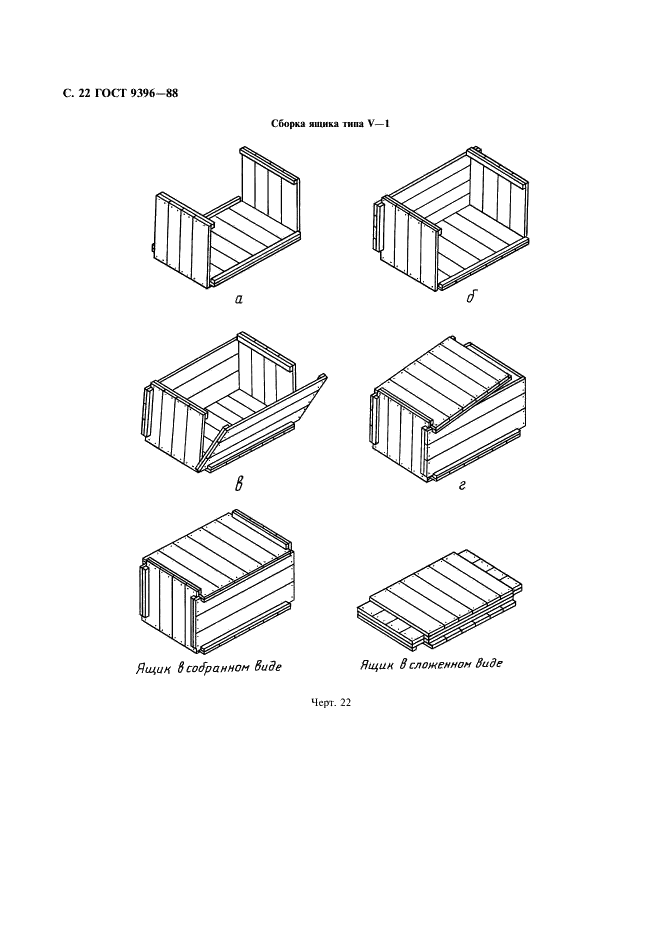 С. 22 ГОСТ 9396—88

Сборка ящика типа V—1

а

б

в

г

Ящик в собранном виде

Ящик в сложенном виде

Черт. 22