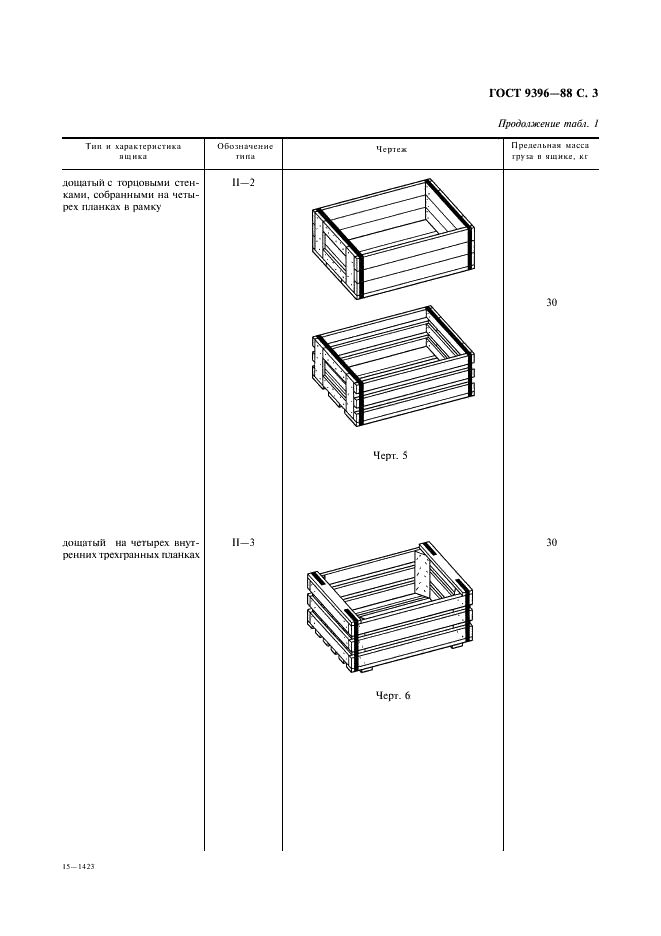 ГОСТ 9396—88 С. 3

Продолжение табл. 1

| Тип и характеристика ящика | Обозначение типа | Чертеж | Предельная масса груза в ящике, кг |
|---|---|---|---|
| дощатый с торцовыми стенками, собранными на четырех планках в рамку | II—2 | Черт. 5 | 30 |
| дощатый на четырех внутренних трехгранных планках | II—3 | Черт. 6 | 30 |

15—1423