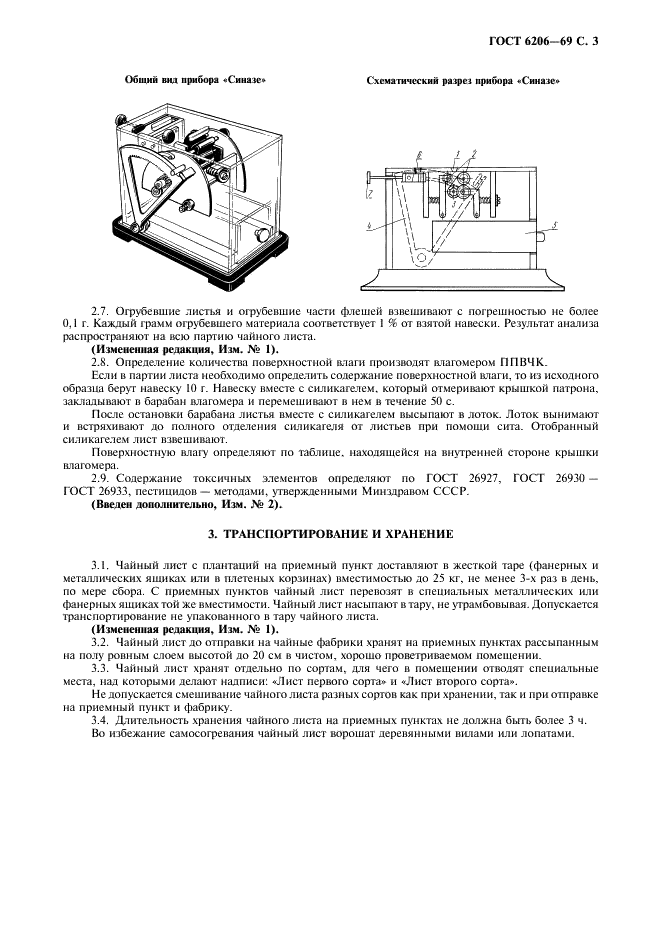 ГОСТ 6206—69 С. 3

Общий вид прибора «Синазе»

Схематический разрез прибора «Синазе»

6 1 2 7 4 3 5

2.7. Огрубевшие листья и огрубевшие части флешей взвешивают с погрешностью не более 0,1 г. Каждый грамм огрубевшего материала соответствует 1 % от взятой навески. Результат анализа распространяют на всю партию чайного листа.

(Измененная редакция, Изм. № 1).

2.8. Определение количества поверхностной влаги производят влагомером ППВЧК.

Если в партии листа необходимо определить содержание поверхностной влаги, то из исходного образца берут навеску 10 г. Навеску вместе с силикагелем, который отмеривают крышкой патрона, закладывают в барабан влагомера и перемешивают в нем в течение 50 с.

После остановки барабана листья вместе с силикагелем высыпают в лоток. Лоток вынимают и встряхивают до полного отделения силикагеля от листьев при помощи сита. Отобранный силикагелем лист взвешивают.

Поверхностную влагу определяют по таблице, находящейся на внутренней стороне крышки влагомера.

2.9. Содержание токсичных элементов определяют по ГОСТ 26927, ГОСТ 26930 — ГОСТ 26933, пестицидов — методами, утвержденными Минздравом СССР.

(Введен дополнительно, Изм. № 2).

3. ТРАНСПОРТИРОВАНИЕ И ХРАНЕНИЕ

3.1. Чайный лист с плантаций на приемный пункт доставляют в жесткой таре (фанерных и металлических ящиках или в плетеных корзинах) вместимостью до 25 кг, не менее 3-х раз в день, по мере сбора. С приемных пунктов чайный лист перевозят в специальных металлических или фанерных ящиках той же вместимости. Чайный лист насыпают в тару, не утрамбовывая. Допускается транспортирование не упакованного в тару чайного листа.

(Измененная редакция, Изм. № 1).

3.2. Чайный лист до отправки на чайные фабрики хранят на приемных пунктах рассыпанным на полу ровным слоем высотой до 20 см в чистом, хорошо проветриваемом помещении.

3.3. Чайный лист хранят отдельно по сортам, для чего в помещении отводят специальные места, над которыми делают надписи: «Лист первого сорта» и «Лист второго сорта».

Не допускается смешивание чайного листа разных сортов как при хранении, так и при отправке на приемный пункт и фабрику.

3.4. Длительность хранения чайного листа на приемных пунктах не должна быть более 3 ч.

Во избежание самосогревания чайный лист ворошат деревянными вилами или лопатами.