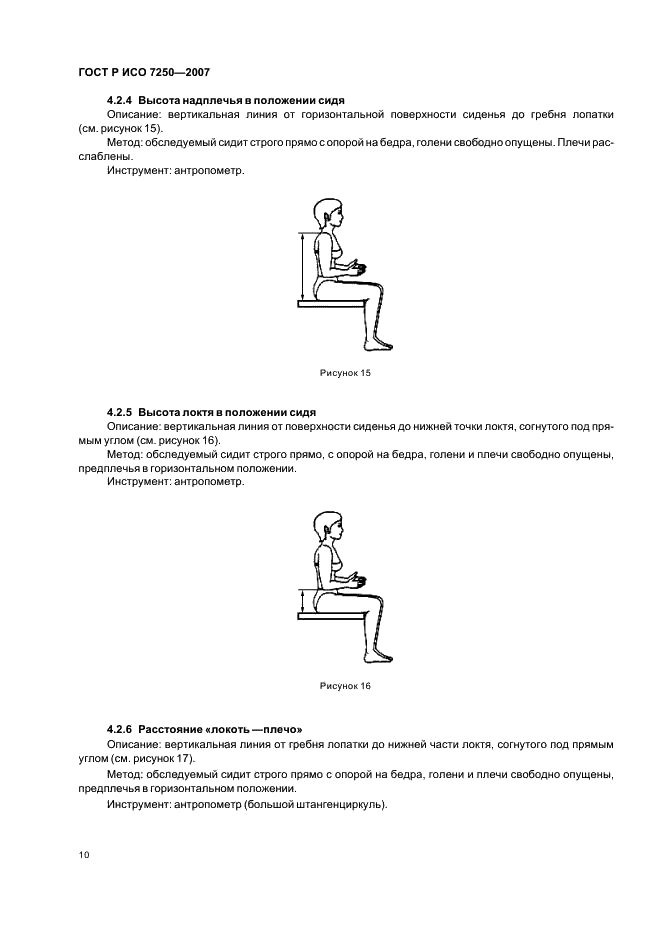 ГОСТ Р ИСО 7250—2007

4.2.4 Высота надплечья в положении сидя

Описание: вертикальная линия от горизонтальной поверхности сиденья до гребня лопатки (см. рисунок 15).

Метод: обследуемый сидит строго прямо с опорой на бедра, голени свободно опущены. Плечи расслаблены.

Инструмент: антропометр.

Рисунок 15

4.2.5 Высота локтя в положении сидя

Описание: вертикальная линия от поверхности сиденья до нижней точки локтя, согнутого под прямым углом (см. рисунок 16).

Метод: обследуемый сидит строго прямо, с опорой на бедра, голени и плечи свободно опущены, предплечья в горизонтальном положении.

Инструмент: антропометр.

Рисунок 16

4.2.6 Расстояние «локоть —плечо»

Описание: вертикальная линия от гребня лопатки до нижней части локтя, согнутого под прямым углом (см. рисунок 17).

Метод: обследуемый сидит строго прямо с опорой на бедра, голени и плечи свободно опущены, предплечья в горизонтальном положении.

Инструмент: антропометр (большой штангенциркуль).

10