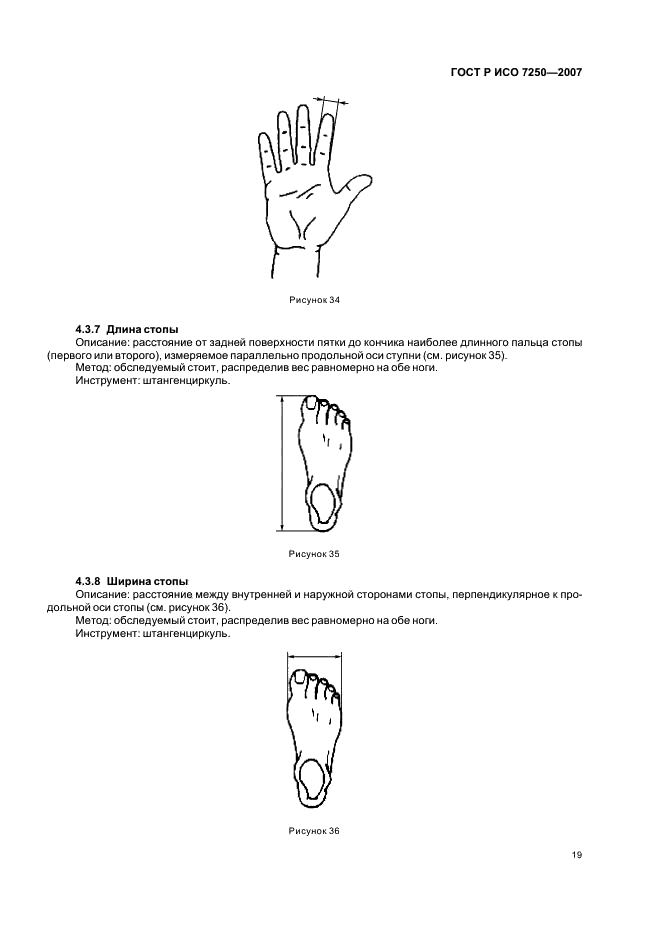 ГОСТ Р ИСО 7250—2007

Рисунок 34

4.3.7 Длина стопы

Описание: расстояние от задней поверхности пятки до кончика наиболее длинного пальца стопы (первого или второго), измеряемое параллельно продольной оси ступни (см. рисунок 35).

Метод: обследуемый стоит, распределив вес равномерно на обе ноги.

Инструмент: штангенциркуль.

Рисунок 35

4.3.8 Ширина стопы

Описание: расстояние между внутренней и наружной сторонами стопы, перпендикулярное к продольной оси стопы (см. рисунок 36).

Метод: обследуемый стоит, распределив вес равномерно на обе ноги.

Инструмент: штангенциркуль.

Рисунок 36

19