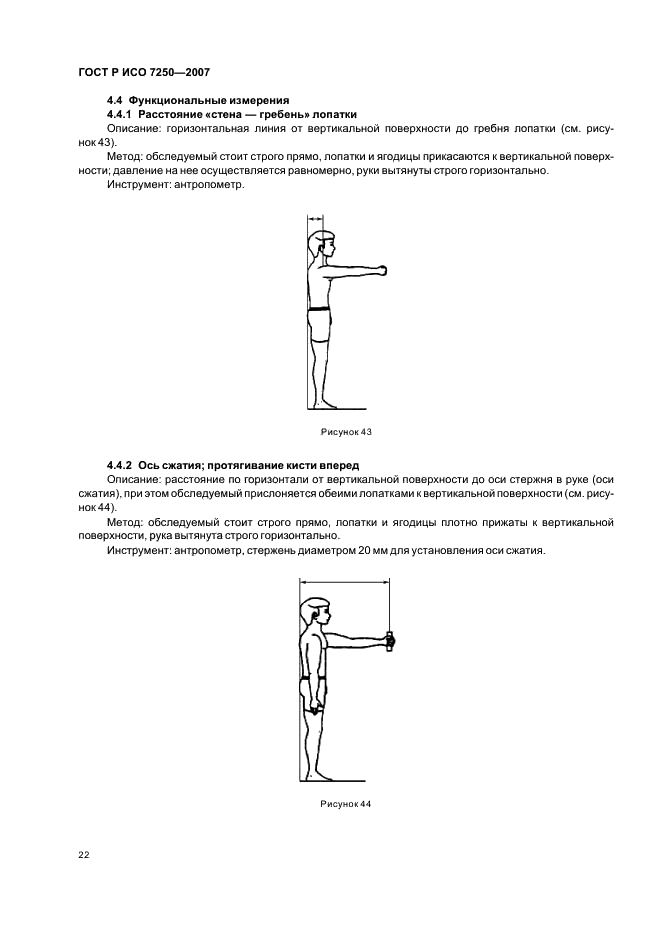 ГОСТ Р ИСО 7250—2007

4.4 Функциональные измерения

4.4.1 Расстояние «стена — гребень» лопатки

Описание: горизонтальная линия от вертикальной поверхности до гребня лопатки (см. рисунок 43).

Метод: обследуемый стоит строго прямо, лопатки и ягодицы прикасаются к вертикальной поверхности; давление на нее осуществляется равномерно, руки вытянуты строго горизонтально.

Инструмент: антропометр.

Рисунок 43

4.4.2 Ось сжатия; протягивание кисти вперед

Описание: расстояние по горизонтали от вертикальной поверхности до оси стержня в руке (оси сжатия), при этом обследуемый прислоняется обеими лопатками к вертикальной поверхности (см. рисунок 44).

Метод: обследуемый стоит строго прямо, лопатки и ягодицы плотно прижаты к вертикальной поверхности, рука вытянута строго горизонтально.

Инструмент: антропометр, стержень диаметром 20 мм для установления оси сжатия.

Рисунок 44

22