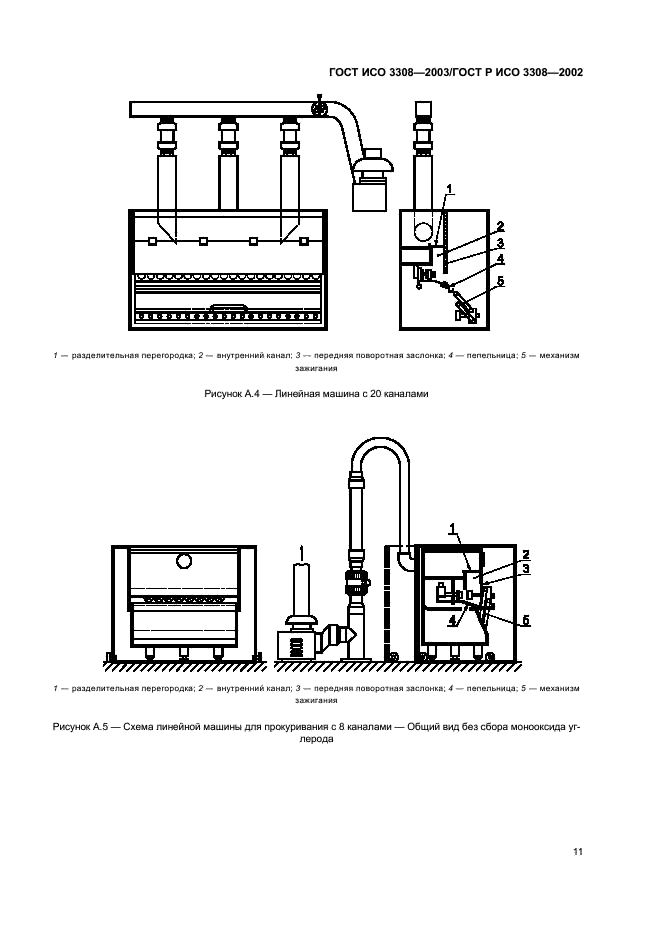 ГОСТ ИСО 3308—2003/ГОСТ Р ИСО 3308—2002

1
2
3
4
5

1 — разделительная перегородка; 2 — внутренний канал; 3 — передняя поворотная заслонка; 4 — пепельница; 5 — механизм зажигания

Рисунок А.4 — Линейная машина с 20 каналами

1
2
3
4
5

1 — разделительная перегородка; 2 — внутренний канал; 3 — передняя поворотная заслонка; 4 — пепельница; 5 — механизм зажигания

Рисунок А.5 — Схема линейной машины для прокуривания с 8 каналами — Общий вид без сбора монооксида углерода

11