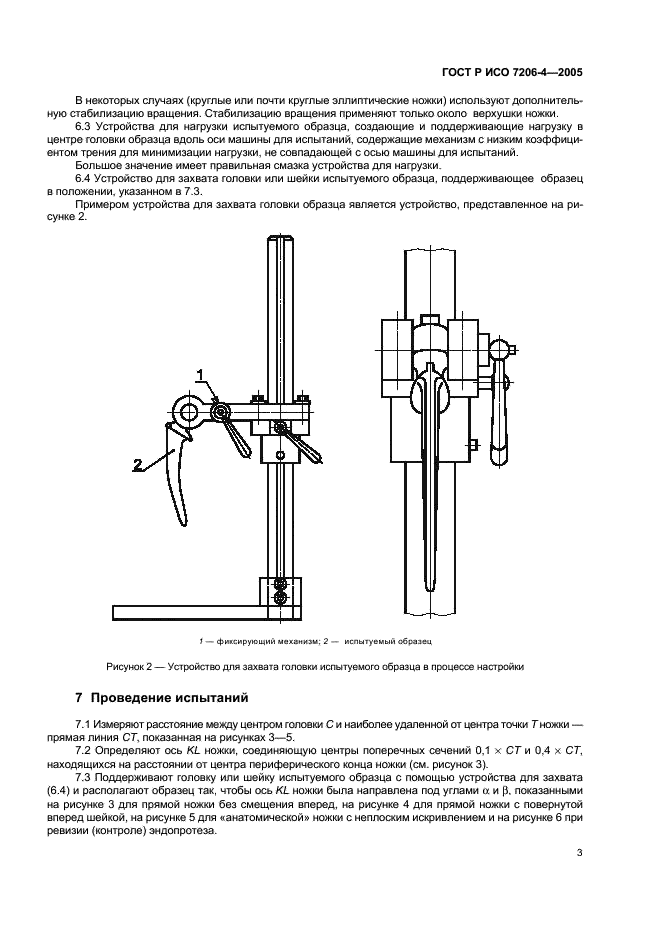 ГОСТ Р ИСО 7206-4—2005

В некоторых случаях (круглые или почти круглые эллиптические ножки) используют дополнительную стабилизацию вращения. Стабилизацию вращения применяют только около верхушки ножки.

6.3 Устройства для нагрузки испытуемого образца, создающие и поддерживающие нагрузку в центре головки образца вдоль оси машины для испытаний, содержащие механизм с низким коэффициентом трения для минимизации нагрузки, не совпадающей с осью машины для испытаний.

Большое значение имеет правильная смазка устройства для нагрузки.

6.4 Устройство для захвата головки или шейки испытуемого образца, поддерживающее образец в положении, указанном в 7.3.

Примером устройства для захвата головки образца является устройство, представленное на рисунке 2.

1

2

1 — фиксирующий механизм; 2 — испытуемый образец

Рисунок 2 — Устройство для захвата головки испытуемого образца в процессе настройки

7 Проведение испытаний

7.1 Измеряют расстояние между центром головки $C$ и наиболее удаленной от центра точки $T$ ножки — прямая линия $CT$, показанная на рисунках 3—5.

7.2 Определяют ось $KL$ ножки, соединяющую центры поперечных сечений $0,1 \times CT$ и $0,4 \times CT$, находящихся на расстоянии от центра периферического конца ножки (см. рисунок 3).

7.3 Поддерживают головку или шейку испытуемого образца с помощью устройства для захвата (6.4) и располагают образец так, чтобы ось $KL$ ножки была направлена под углами $\alpha$ и $\beta$, показанными на рисунке 3 для прямой ножки без смещения вперед, на рисунке 4 для прямой ножки с повернутой вперед шейкой, на рисунке 5 для «анатомической» ножки с неплоским искривлением и на рисунке 6 при ревизии (контроле) эндопротеза.

3