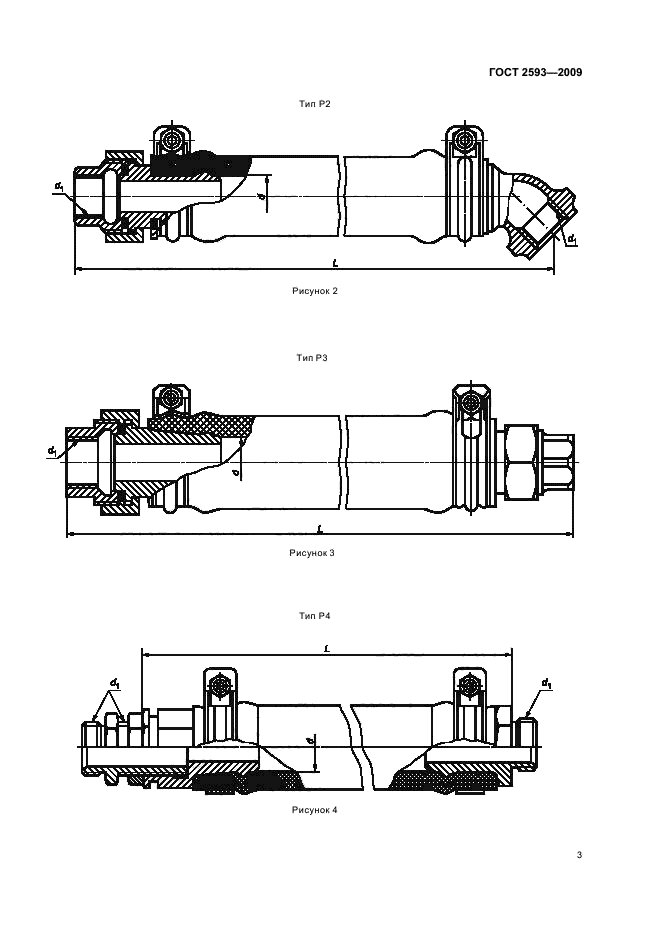 ГОСТ 2593—2009

Тип Р2

$d_1$

$d$

$d_1$

$L$

Рисунок 2

Тип Р3

$d_1$

$d$

$L$

Рисунок 3

Тип Р4

$L$

$d_1$

$d_1$

$d$

Рисунок 4

3