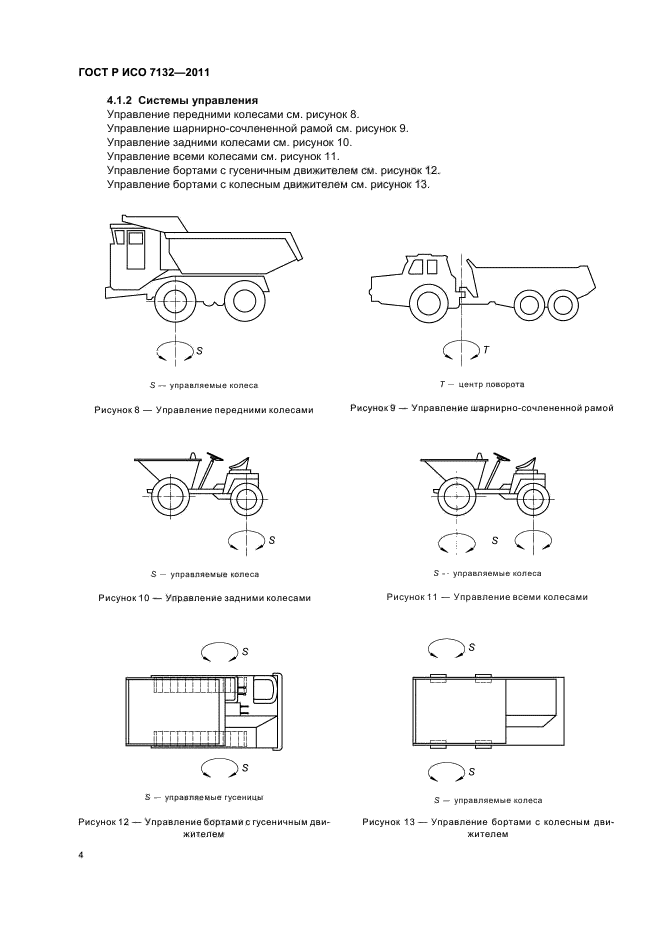 ГОСТ Р ИСО 7132—2011

4.1.2 Системы управления
Управление передними колесами см. рисунок 8.
Управление шарнирно-сочлененной рамой см. рисунок 9.
Управление задними колесами см. рисунок 10.
Управление всеми колесами см. рисунок 11.
Управление бортами с гусеничным движителем см. рисунок 12.
Управление бортами с колесным движителем см. рисунок 13.

S

S — управляемые колеса

Рисунок 8 — Управление передними колесами

T

T — центр поворота

Рисунок 9 — Управление шарнирно-сочлененной рамой

S

S — управляемые колеса

Рисунок 10 — Управление задними колесами

S

S — управляемые колеса

Рисунок 11 — Управление всеми колесами

S

S

S — управляемые гусеницы

Рисунок 12 — Управление бортами с гусеничным движителем

S

S

S — управляемые колеса

Рисунок 13 — Управление бортами с колесным движителем

4