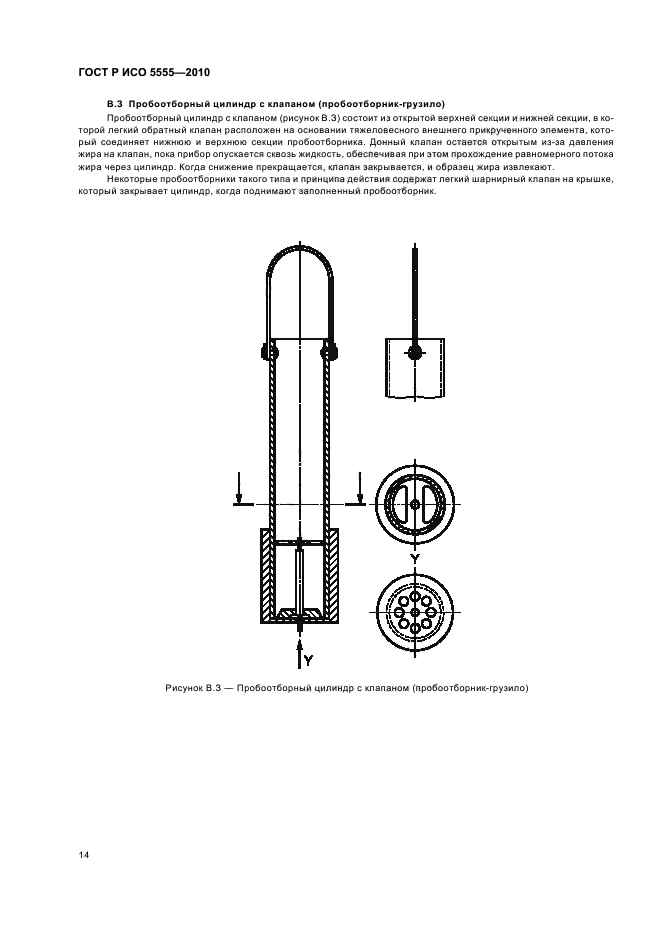 ГОСТ Р ИСО 5555—2010

В.3 Пробоотборный цилиндр с клапаном (пробоотборник-грузило)

Пробоотборный цилиндр с клапаном (рисунок В.3) состоит из открытой верхней секции и нижней секции, в которой легкий обратный клапан расположен на основании тяжеловесного внешнего прикрученного элемента, который соединяет нижнюю и верхнюю секции пробоотборника. Донный клапан остается открытым из-за давления жира на клапан, пока прибор опускается сквозь жидкость, обеспечивая при этом прохождение равномерного потока жира через цилиндр. Когда снижение прекращается, клапан закрывается, и образец жира извлекают.

Некоторые пробоотборники такого типа и принципа действия содержат легкий шарнирный клапан на крышке, который закрывает цилиндр, когда поднимают заполненный пробоотборник.

Y

Y

Рисунок В.3 — Пробоотборный цилиндр с клапаном (пробоотборник-грузило)

14