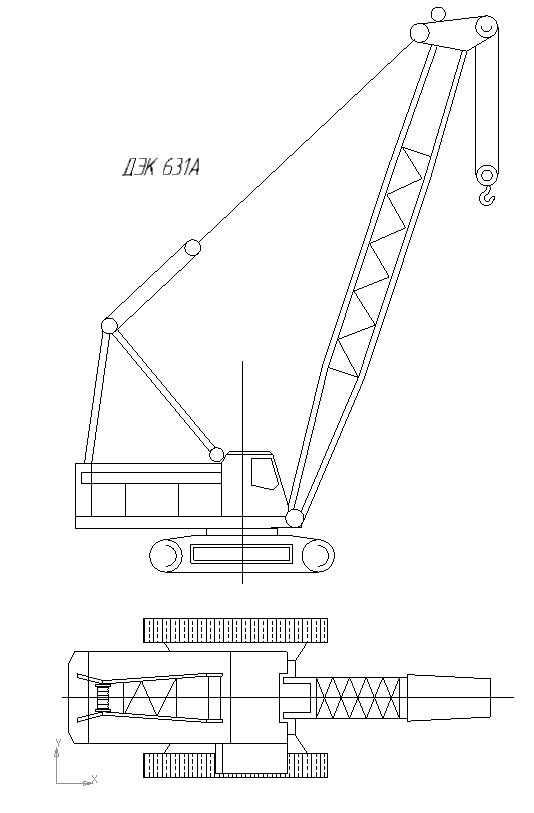 ДЭК 631А

Y
X