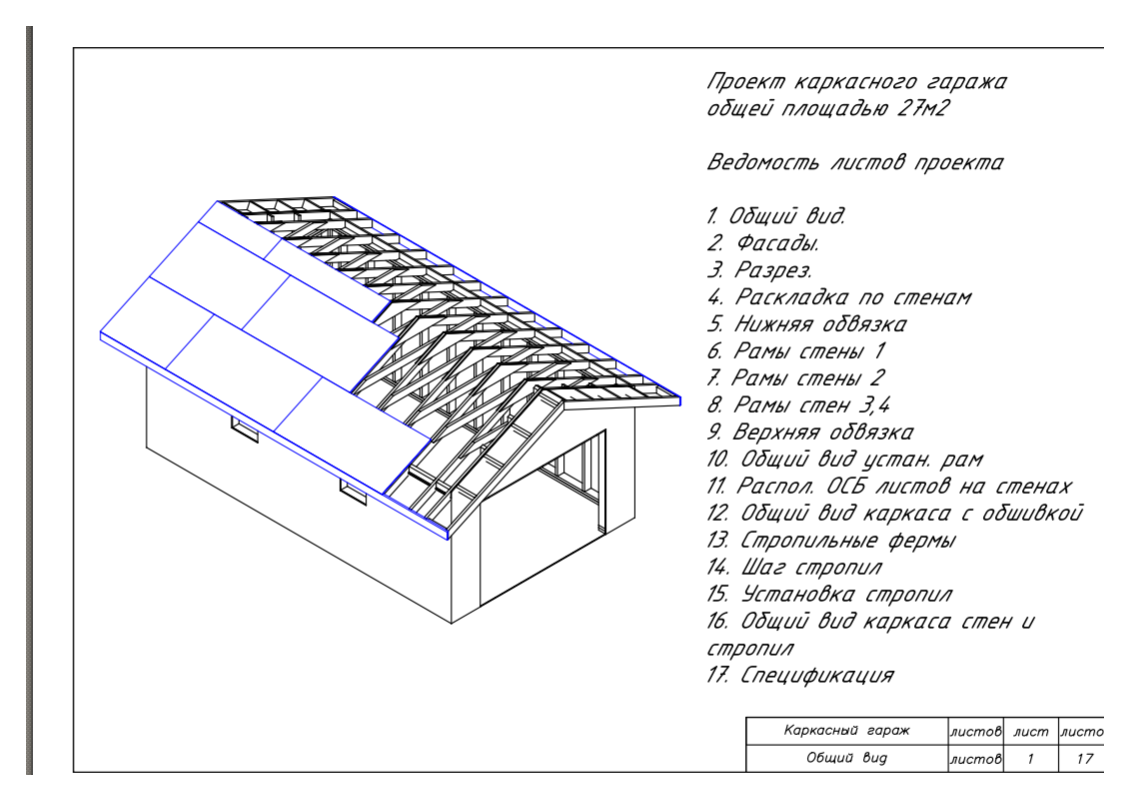 Проект каркасного гаража
общей площадью 27м2

Ведомость листов проекта

1. Общий вид.
2. Фасады.
3. Разрез.
4. Раскладка по стенам
5. Нижняя обвязка
6. Рамы стены 1
7. Рамы стены 2
8. Рамы стен 3,4
9. Верхняя обвязка
10. Общий вид устан. рам
11. Распол. ОСБ листов на стенах
12. Общий вид каркаса с обшивкой
13. Стропильные фермы
14. Шаг стропил
15. Установка стропил
16. Общий вид каркаса стен и стропил
17. Спецификация

| Каркасный гараж | листов | лист | листо |
|---|---|---|---|
| Общий вид | листов | 1 | 17 |